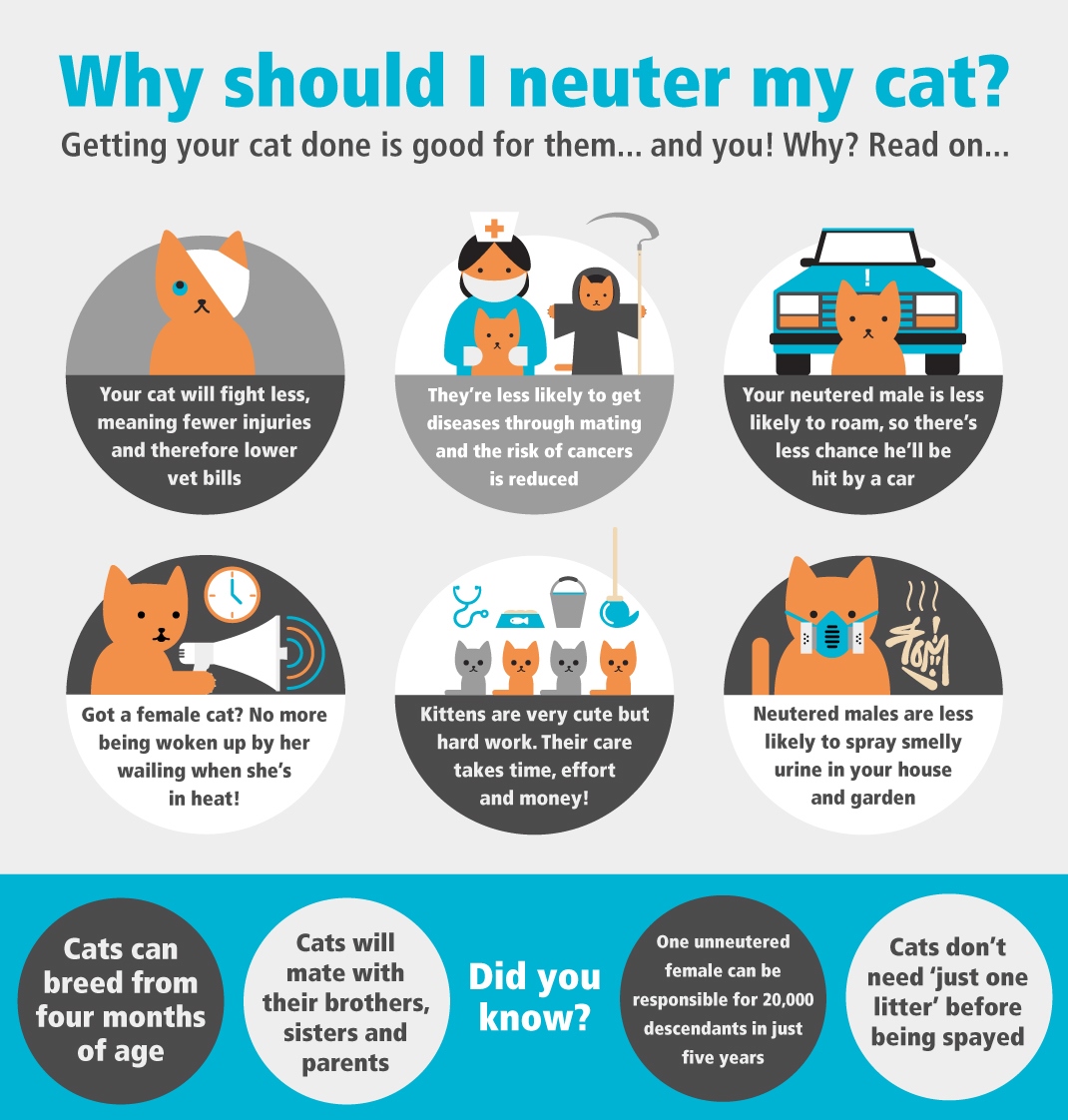 Why should I neuter my cat?

Getting your cat done is good for them... and you! Why? Read on...

Your cat will fight less, meaning fewer injuries and therefore lower vet bills

They're less likely to get diseases through mating and the risk of cancers is reduced

!

Your neutered male is less likely to roam, so there's less chance he'll be hit by a car

Got a female cat? No more being woken up by her wailing when she's in heat!

Kittens are very cute but hard work. Their care takes time, effort and money!

Tom!

Neutered males are less likely to spray smelly urine in your house and garden

Cats can breed from four months of age

Cats will mate with their brothers, sisters and parents

Did you know?

One unneutered female can be responsible for 20,000 descendants in just five years

Cats don't need 'just one litter' before being spayed